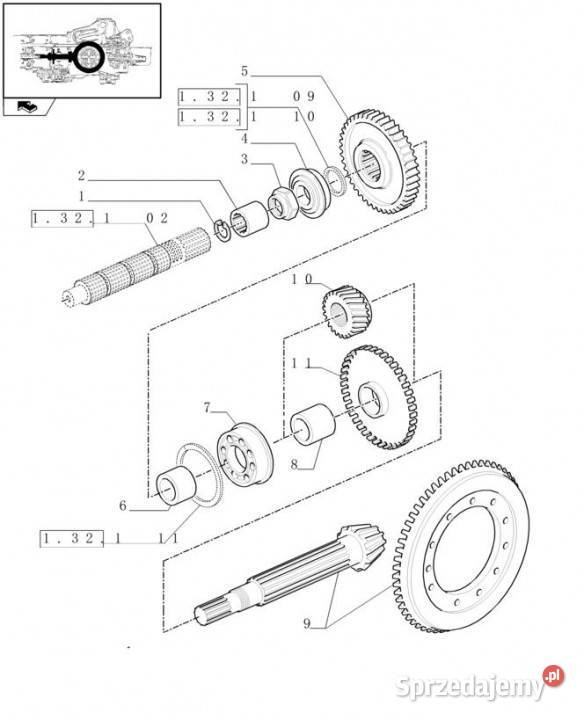 5
1.32.1 09
1.32.1 10
4
3
2
1
1.32.1 02
10
11
7
8
6
1.32.1 11
9
Sprzedajemy.pl