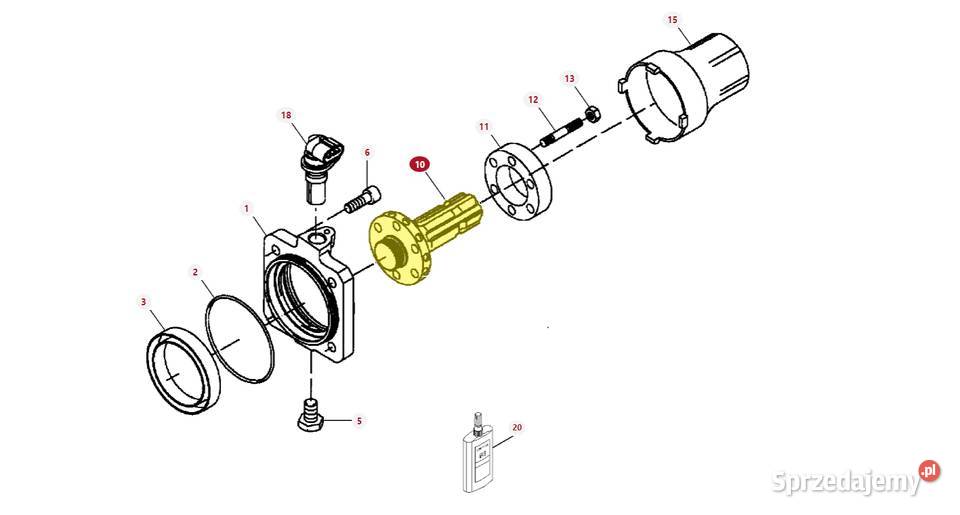 15
13
12
11
18
6
10
1
2
3
5
20
Sprzedajemy.pl