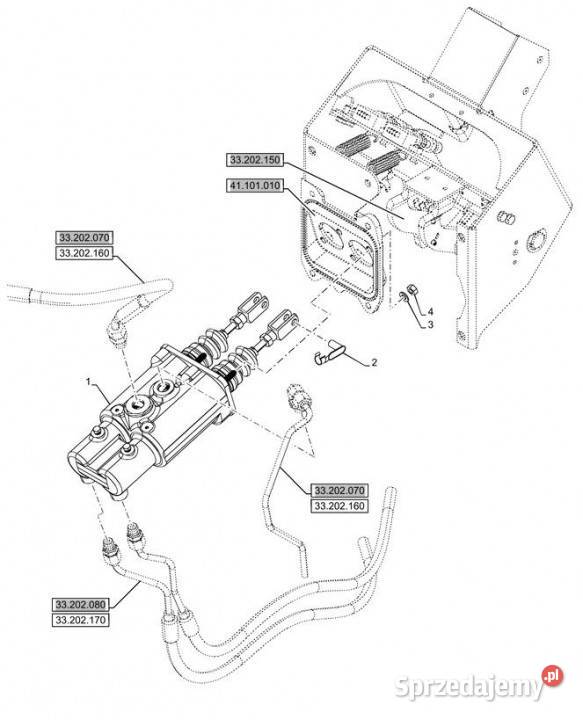 33.202.150
41.101.010
33.202.070
33.202.160
4
3
2
1
33.202.070
33.202.160
33.202.080
33.202.170
Sprzedajemy.pl