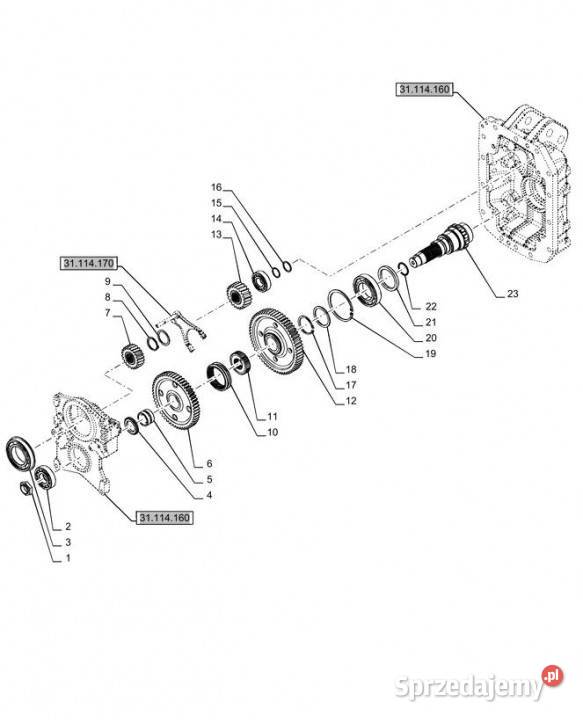 31.114.160

16
15
14
13

31.114.170

9
8
7

23
22
21
20
19
18
17
12
11
10
6
5
4

31.114.160

2
3
1

Sprzedajemy.pl