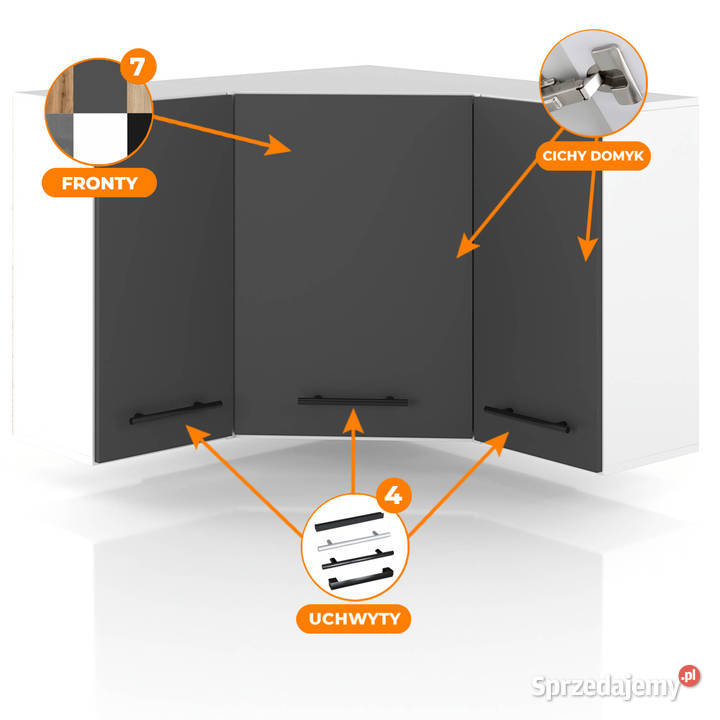 7

FRONTY

CICHY DOMYK

4

UCHWYTY

Sprzedajemy.pl