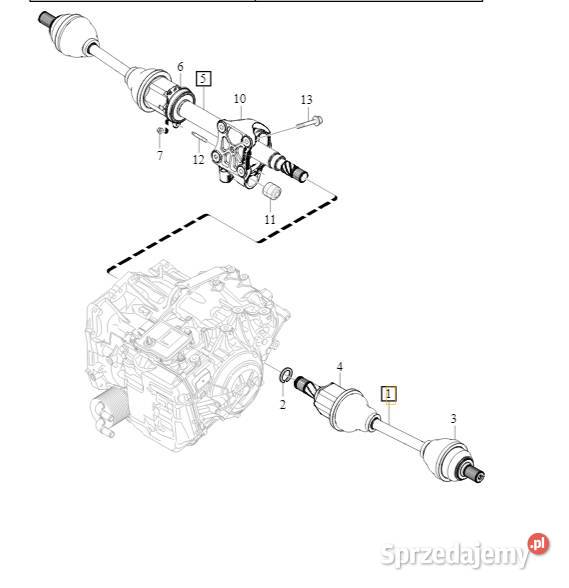 6
5
10
13
7
12
11
4
1
2
3
Sprzedajemy.pl