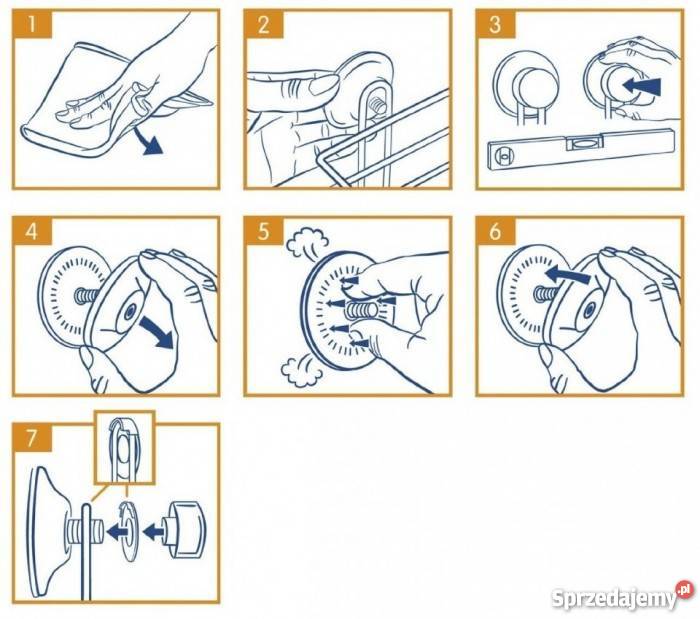 1

2

3

4

5

6

7

Sprzedajemy.pl