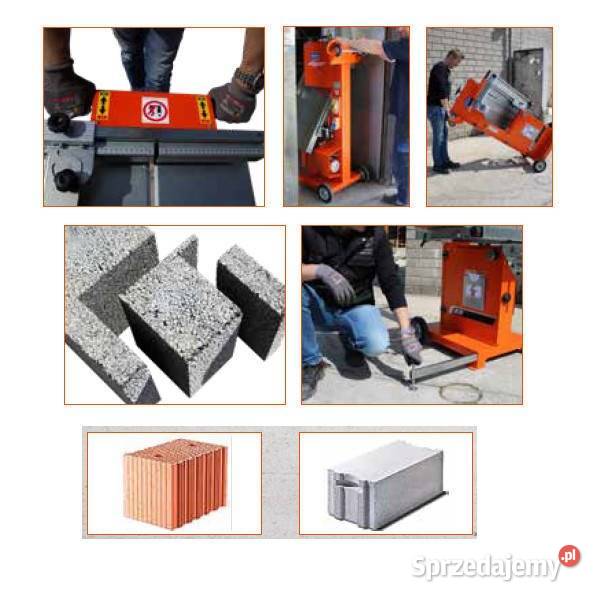 Sprzedajemy.pl