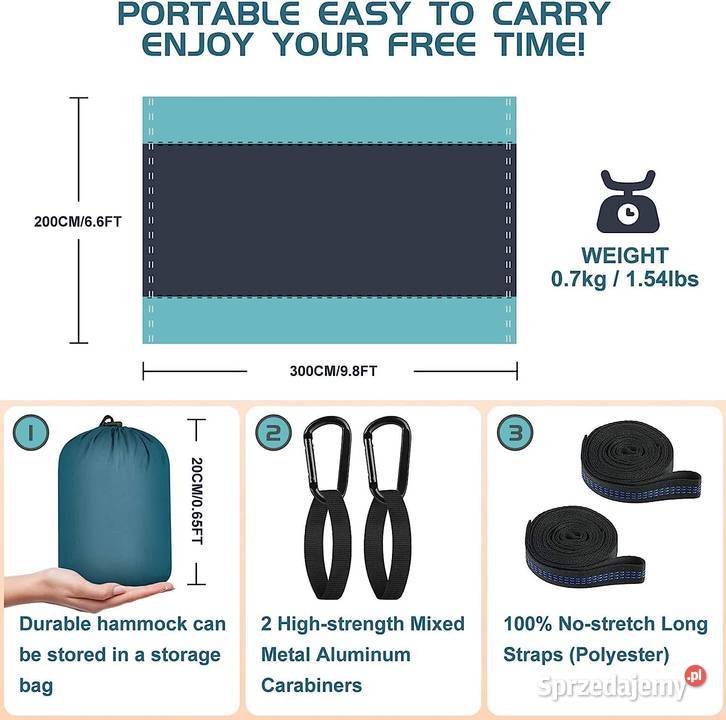 PORTABLE EASY TO CARRY
ENJOY YOUR FREE TIME!

200CM/6.6FT

300CM/9.8FT

WEIGHT
0.7kg / 1.54lbs

1

20CM/0.65FT

Durable hammock can be stored in a storage bag

2

2 High-strength Mixed Metal Aluminum Carabiners

3

100% No-stretch Long Straps (Polyester)

Sprzedajemy.pl